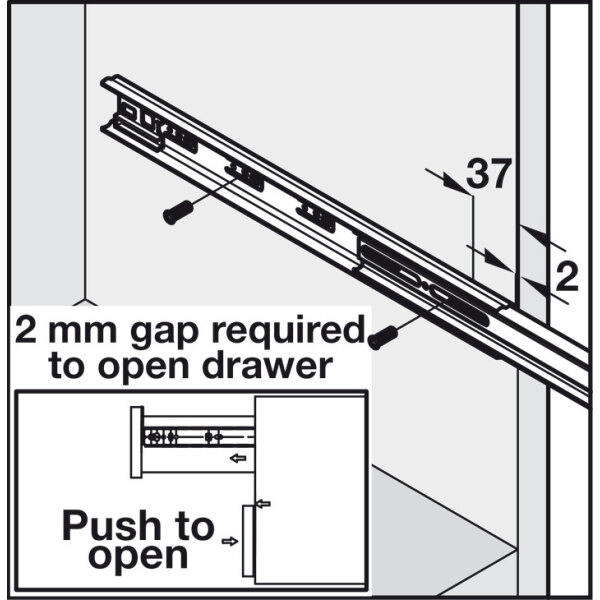 37

2

2 mm gap required to open drawer

Push to open